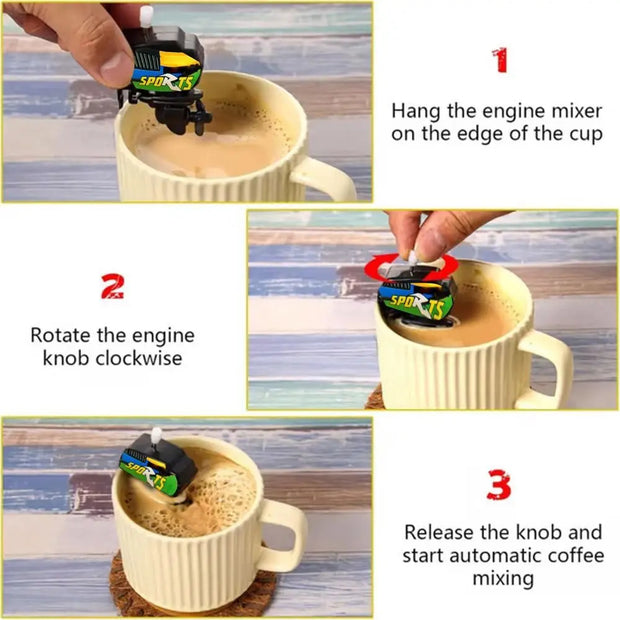 SPORTS

1

Hang the engine mixer on the edge of the cup

2

Rotate the engine knob clockwise

SPORTS

SPORTS

3

Release the knob and start automatic coffee mixing